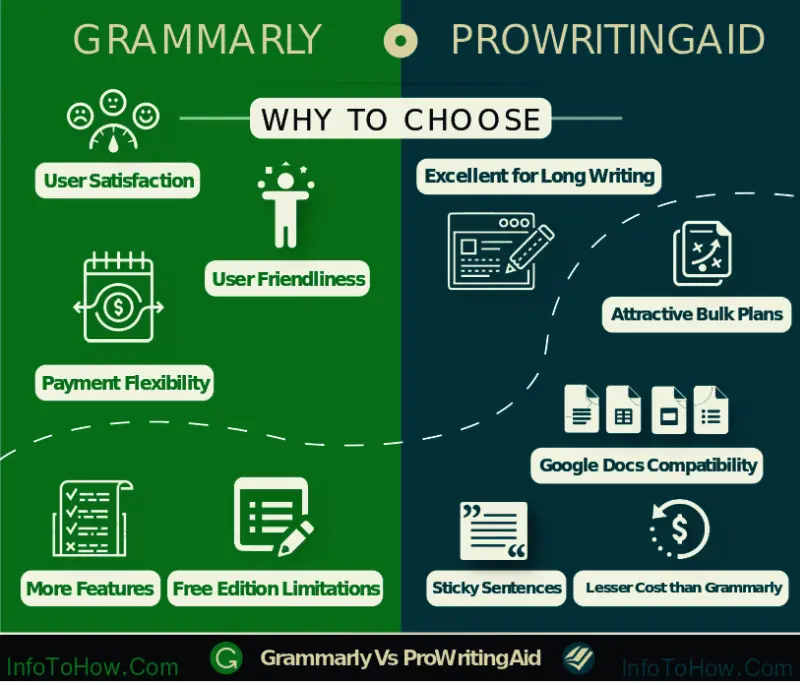 GRAMMARLY PROWRITINGAID

WHY TO CHOOSE

User Satisfaction

User Friendliness

Payment Flexibility

More Features

Free Edition Limitations

Excellent for Long Writing

Attractive Bulk Plans

Google Docs Compatibility

Sticky Sentences

Lesser Cost than Grammarly

InfoToHow.Com

Grammarly Vs ProWritingAid

InfoToHow.Com